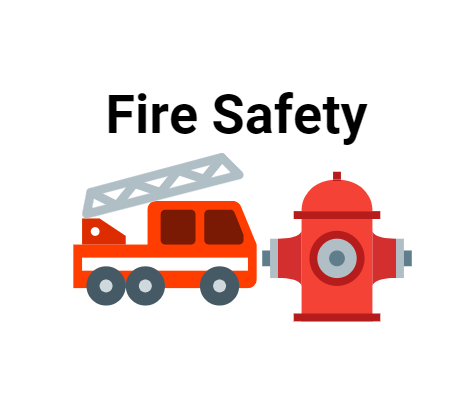 Fire Safety